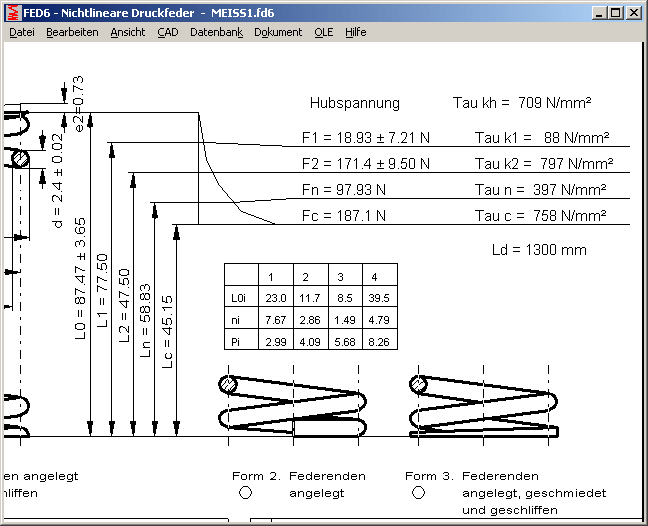 FED6 - Nichtlineare Druckfeder - MEISS1.fd6

Datei Bearbeiten Ansicht CAD Datenbank Dokument OLE Hilfe

e2=0.73

d = 2.4 ± 0.02

L0 = 87.47 ± 3.65

L1 = 77.50

L2 = 47.50

Ln = 58.83

Lc = 45.15

Hubspannung Tau kh = 709 N/mm²

F1 = 18.93 ± 7.21 N Tau k1 = 88 N/mm²

F2 = 171.4 ± 9.50 N Tau k2 = 797 N/mm²

Fn = 97.93 N Tau n = 397 N/mm²

Fc = 187.1 N Tau c = 758 N/mm²

Ld = 1300 mm

| | 1 | 2 | 3 | 4 |
|---|---|---|---|---|
| L0i | 23.0 | 11.7 | 8.5 | 39.5 |
| ni | 7.67 | 2.86 | 1.49 | 4.79 |
| Pi | 2.99 | 4.09 | 5.68 | 8.26 |

en angelegt
hliffen

Form 2. Federenden
angelegt

Form 3. Federenden
angelegt, geschmiedet
und geschliffen